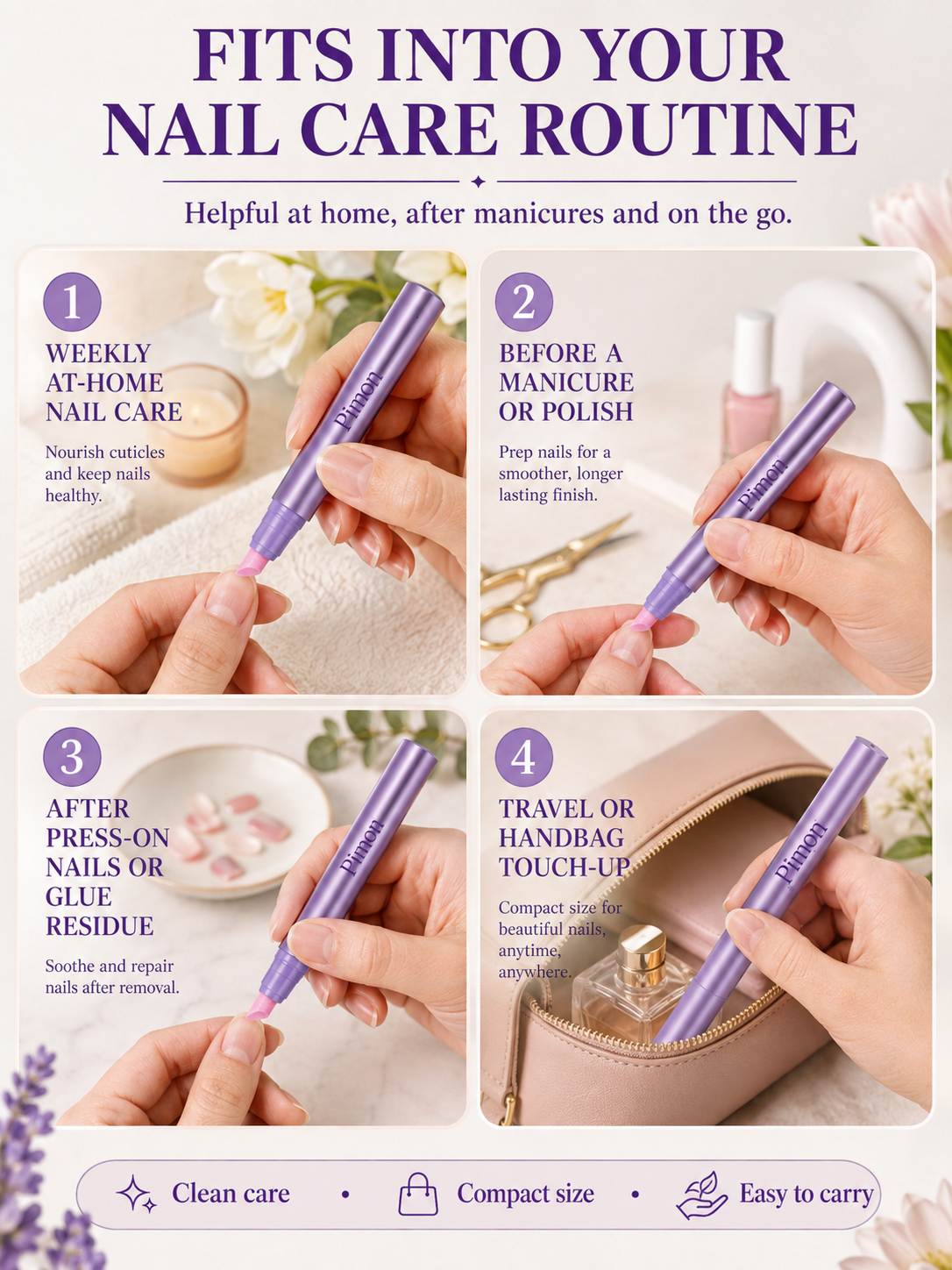 FITS INTO YOUR NAIL CARE ROUTINE

Helpful at home, after manicures and on the go.

1

WEEKLY AT-HOME NAIL CARE

Nourish cuticles and keep nails healthy.

Pimon

2

BEFORE A MANICURE OR POLISH

Prep nails for a smoother, longer lasting finish.

Pimon

3

AFTER PRESS-ON NAILS OR GLUE RESIDUE

Soothe and repair nails after removal.

Pimon

4

TRAVEL OR HANDBAG TOUCH-UP

Compact size for beautiful nails, anytime, anywhere.

Pimon

Clean care • Compact size • Easy to carry